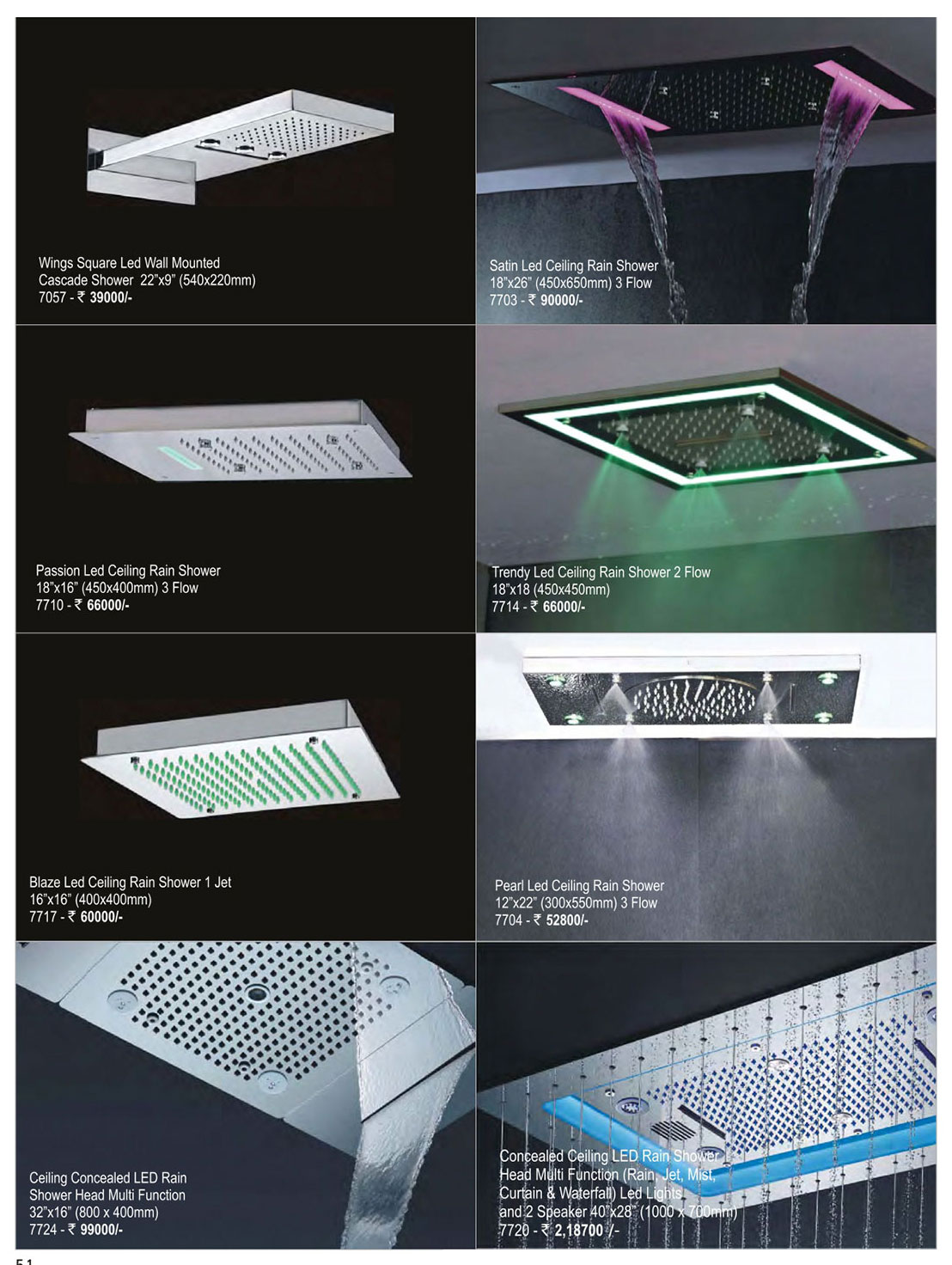 Wings Square Led Wall Mounted Cascade Shower 22"x9" (540x220mm)
7057 - ₹ 39000/-

Satin Led Ceiling Rain Shower 18"x26" (450x650mm) 3 Flow
7703 - ₹ 90000/-

Passion Led Ceiling Rain Shower 18"x16" (450x400mm) 3 Flow
7710 - ₹ 66000/-

Trendy Led Ceiling Rain Shower 2 Flow 18"x18 (450x450mm)
7714 - ₹ 66000/-

Blaze Led Ceiling Rain Shower 1 Jet 16"x16" (400x400mm)
7717 - ₹ 60000/-

Pearl Led Ceiling Rain Shower 12"x22" (300x550mm) 3 Flow
7704 - ₹ 52800/-

Ceiling Concealed LED Rain Shower Head Multi Function 32"x16" (800 x 400mm)
7724 - ₹ 99000/-

Concealed Ceiling LED Rain Shower Head Multi Function (Rain, Jet, Mist, Curtain & Waterfall) Led Lights and 2 Speaker 40"x28" (1000 x 700mm)
7720 - ₹ 2,18700 /-

51