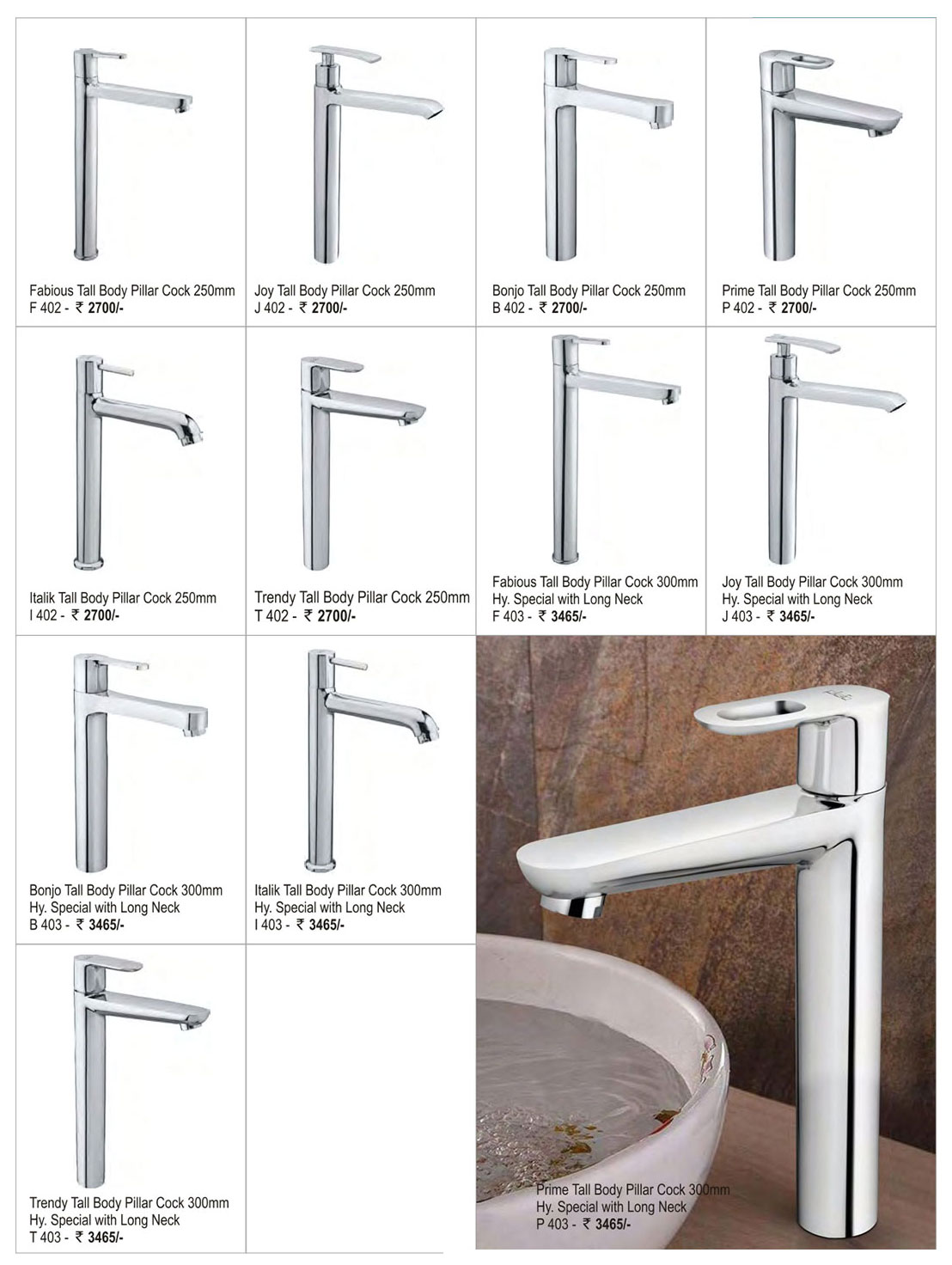 Fabious Tall Body Pillar Cock 250mm
F 402 - ₹ 2700/-

Joy Tall Body Pillar Cock 250mm
J 402 - ₹ 2700/-

Bonjo Tall Body Pillar Cock 250mm
B 402 - ₹ 2700/-

Prime Tall Body Pillar Cock 250mm
P 402 - ₹ 2700/-

Italik Tall Body Pillar Cock 250mm
I 402 - ₹ 2700/-

Trendy Tall Body Pillar Cock 250mm
T 402 - ₹ 2700/-

Fabious Tall Body Pillar Cock 300mm
Hy. Special with Long Neck
F 403 - ₹ 3465/-

Joy Tall Body Pillar Cock 300mm
Hy. Special with Long Neck
J 403 - ₹ 3465/-

Bonjo Tall Body Pillar Cock 300mm
Hy. Special with Long Neck
B 403 - ₹ 3465/-

Italik Tall Body Pillar Cock 300mm
Hy. Special with Long Neck
I 403 - ₹ 3465/-

Trendy Tall Body Pillar Cock 300mm
Hy. Special with Long Neck
T 403 - ₹ 3465/-

Prime Tall Body Pillar Cock 300mm
Hy. Special with Long Neck
P 403 - ₹ 3465/-